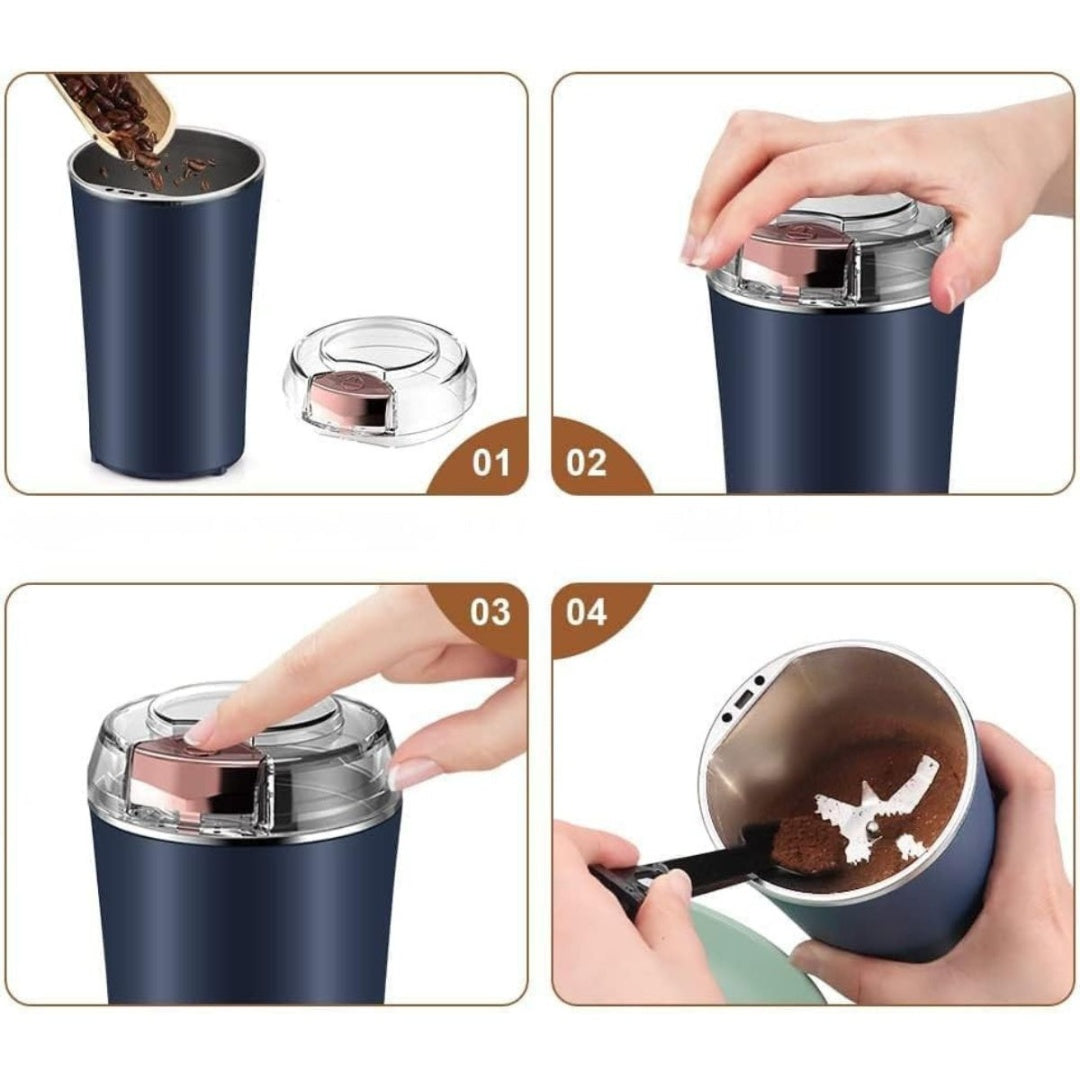 01

02

03

04